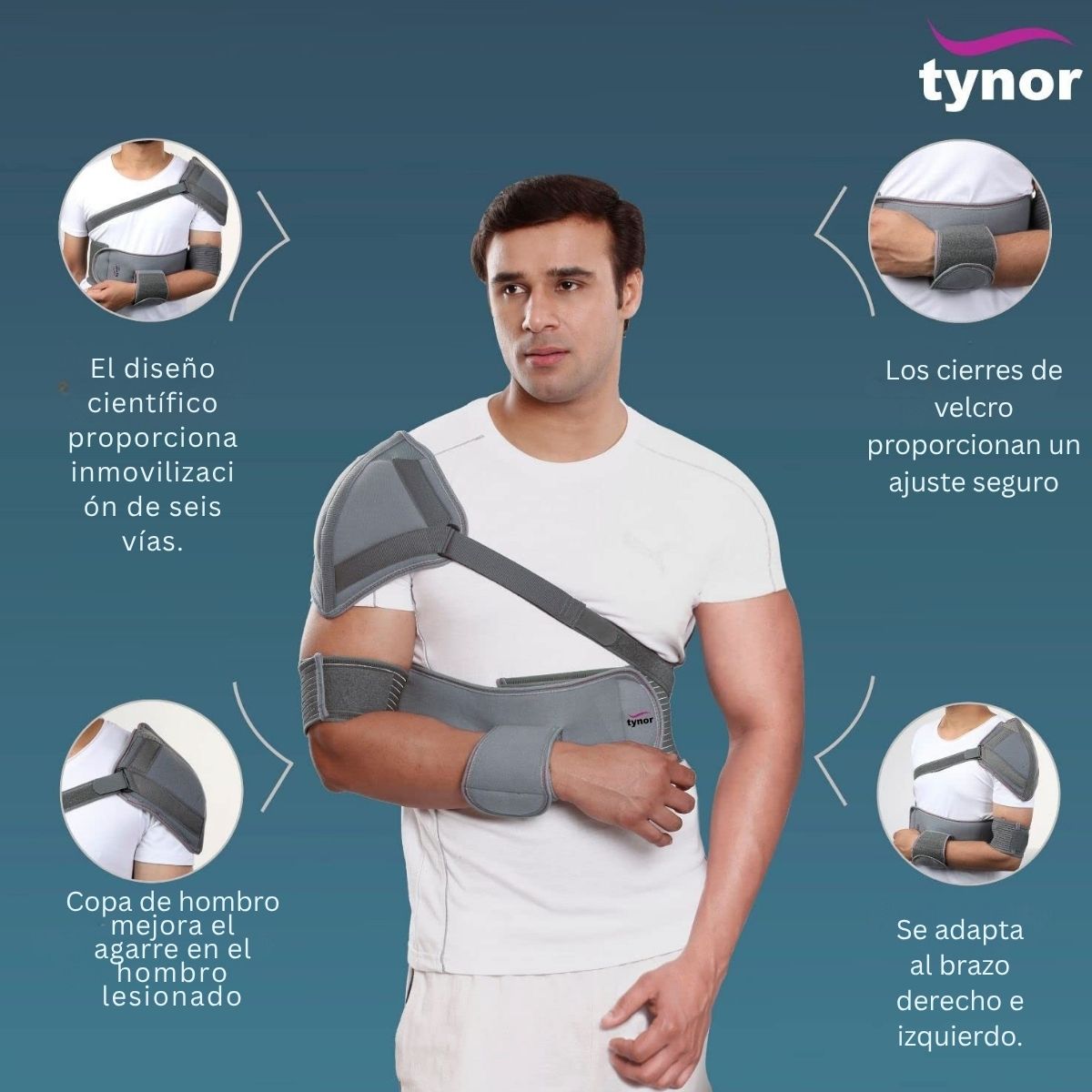 tynor

El diseño científico proporciona inmovilizaci ón de seis vías.

Los cierres de velcro proporcionan un ajuste seguro

tynor

Copa de hombro mejora el agarre en el hombro lesionado

Se adapta al brazo derecho e izquierdo.