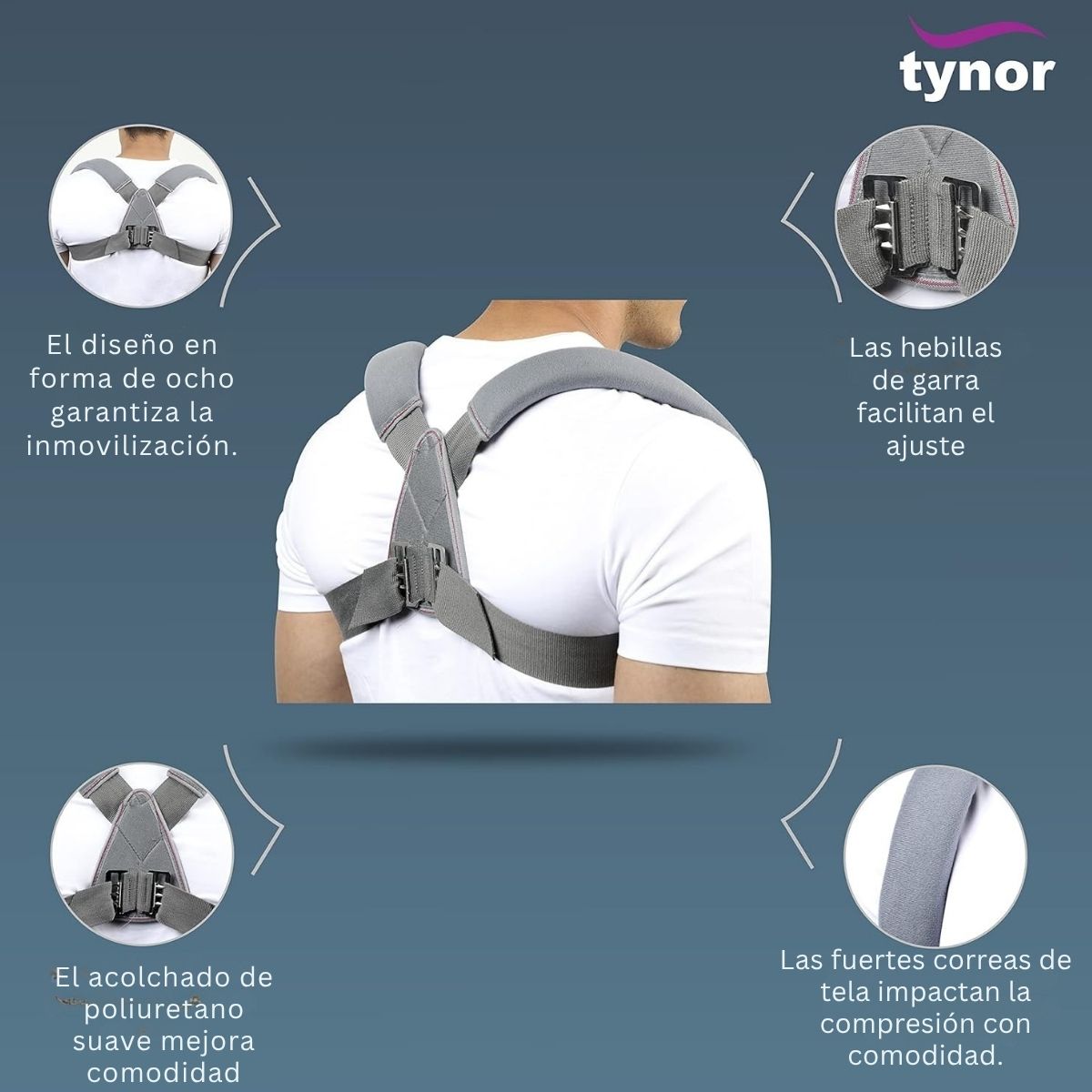 tynor

El diseño en forma de ocho garantiza la inmovilización.

Las hebillas de garra facilitan el ajuste

El acolchado de poliuretano suave mejora comodidad

Las fuertes correas de tela impactan la compresión con comodidad.