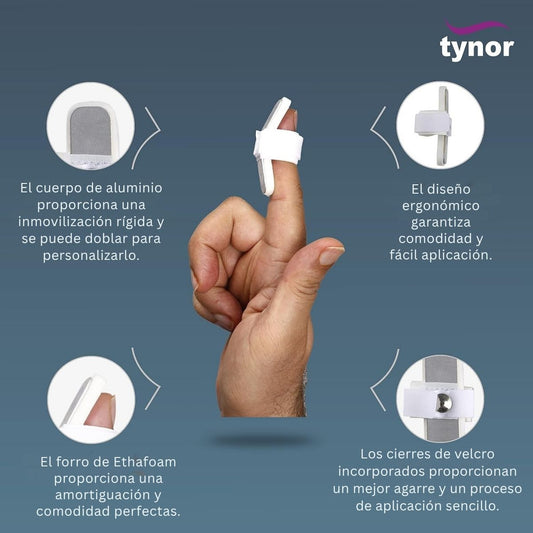 tynor

El cuerpo de aluminio proporciona una inmovilización rígida y se puede doblar para personalizarlo.

El diseño ergonómico garantiza comodidad y fácil aplicación.

El forro de Ethafoam proporciona una amortiguación y comodidad perfectas.

Los cierres de velcro incorporados proporcionan un mejor agarre y un proceso de aplicación sencillo.