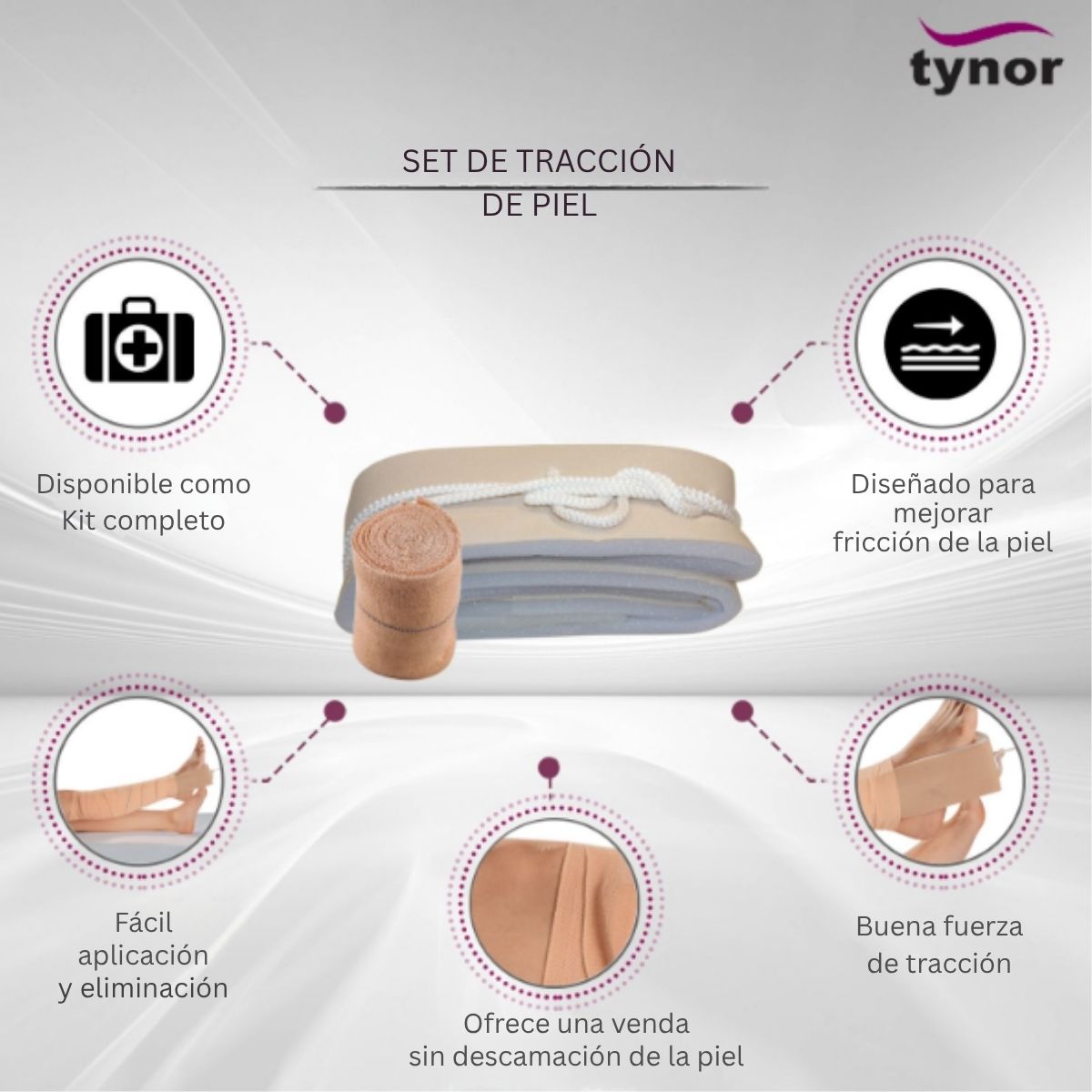 tynor

SET DE TRACCIÓN
DE PIEL

Disponible como
Kit completo

Diseñado para
mejorar
fricción de la piel

Fácil
aplicación
y eliminación

Ofrece una venda
sin descamación de la piel

Buena fuerza
de tracción